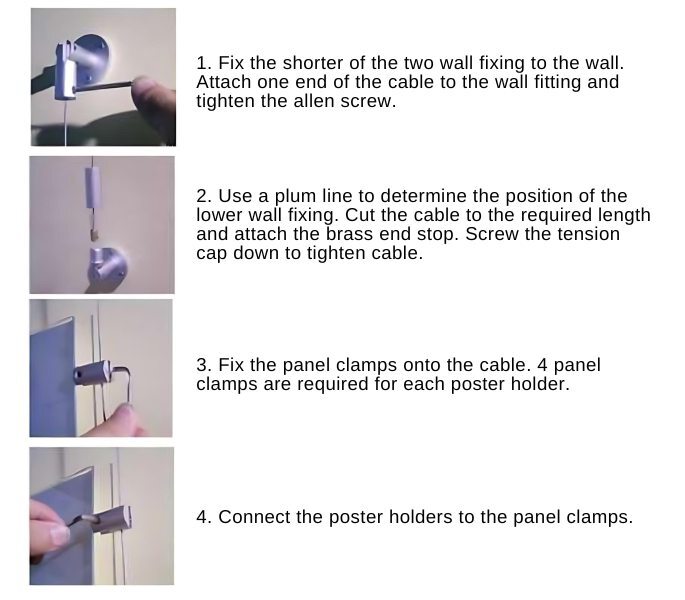 1. Fix the shorter of the two wall fixing to the wall. Attach one end of the cable to the wall fitting and tighten the allen screw.

2. Use a plum line to determine the position of the lower wall fixing. Cut the cable to the required length and attach the brass end stop. Screw the tension cap down to tighten cable.

3. Fix the panel clamps onto the cable. 4 panel clamps are required for each poster holder.

4. Connect the poster holders to the panel clamps.