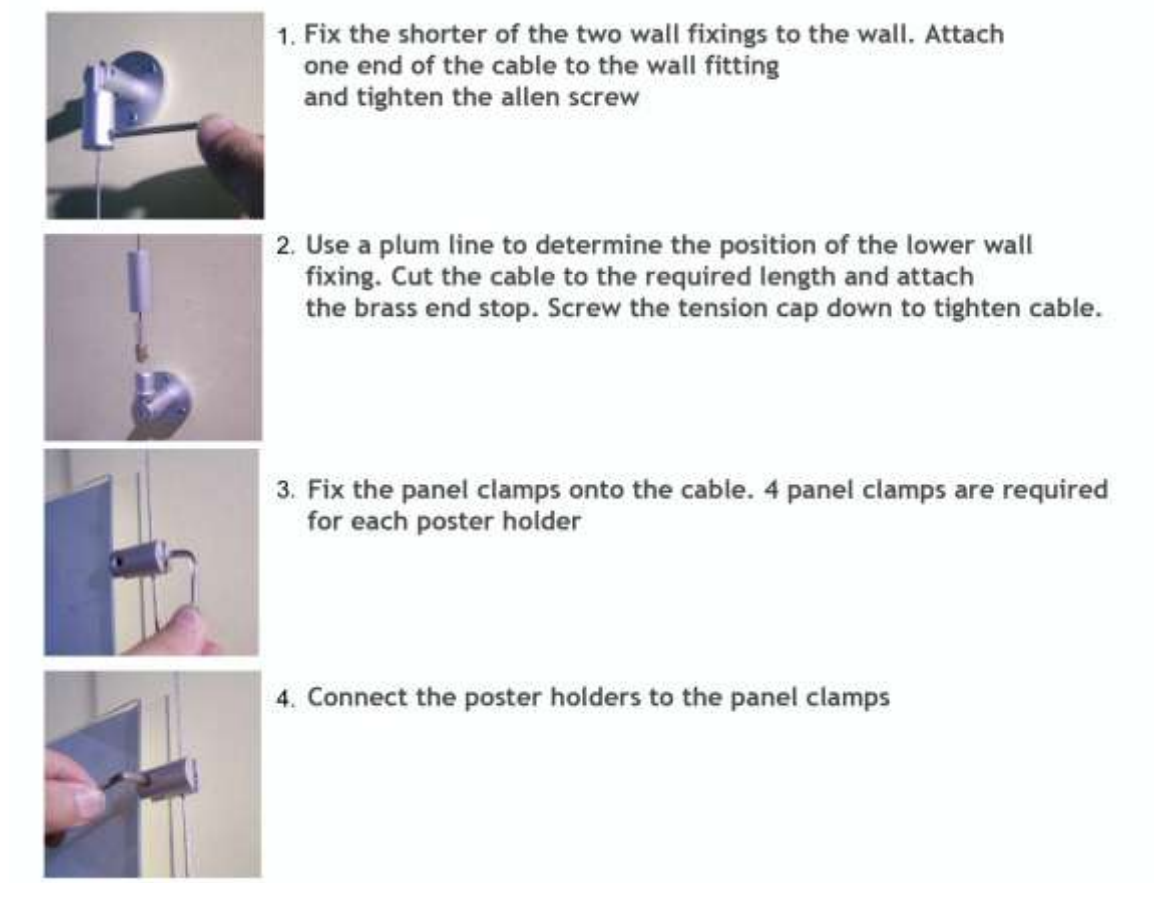 1. Fix the shorter of the two wall fixings to the wall. Attach one end of the cable to the wall fitting and tighten the allen screw

2. Use a plum line to determine the position of the lower wall fixing. Cut the cable to the required length and attach the brass end stop. Screw the tension cap down to tighten cable.

3. Fix the panel clamps onto the cable. 4 panel clamps are required for each poster holder

4. Connect the poster holders to the panel clamps